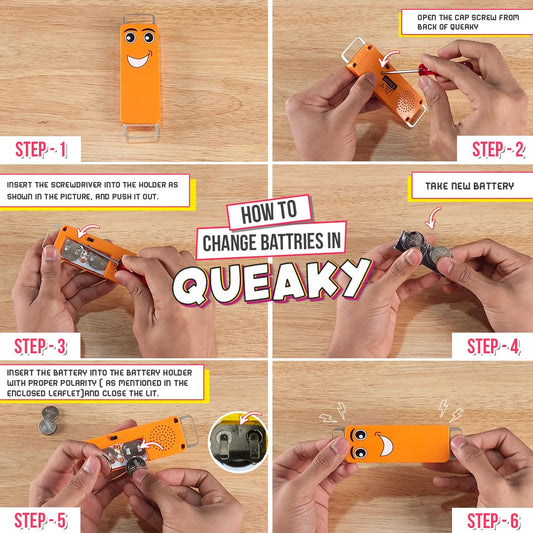 STEP - 1

OPEN THE CAP SCREW FROM BACK OF QUEAKY

STEP - 2

INSERT THE SCREWDRIVER INTO THE HOLDER AS SHOWN IN THE PICTURE, AND PUSH IT OUT.

HOW TO
CHANGE BATTRIES IN
QUEAKY

TAKE NEW BATTERY

STEP - 3

STEP - 4

INSERT THE BATTERY INTO THE BATTERY HOLDER WITH PROPER POLARITY ( AS MENTIONED IN THE ENCLOSED LEAFLET)AND CLOSE THE LIT.

STEP - 5

STEP - 6