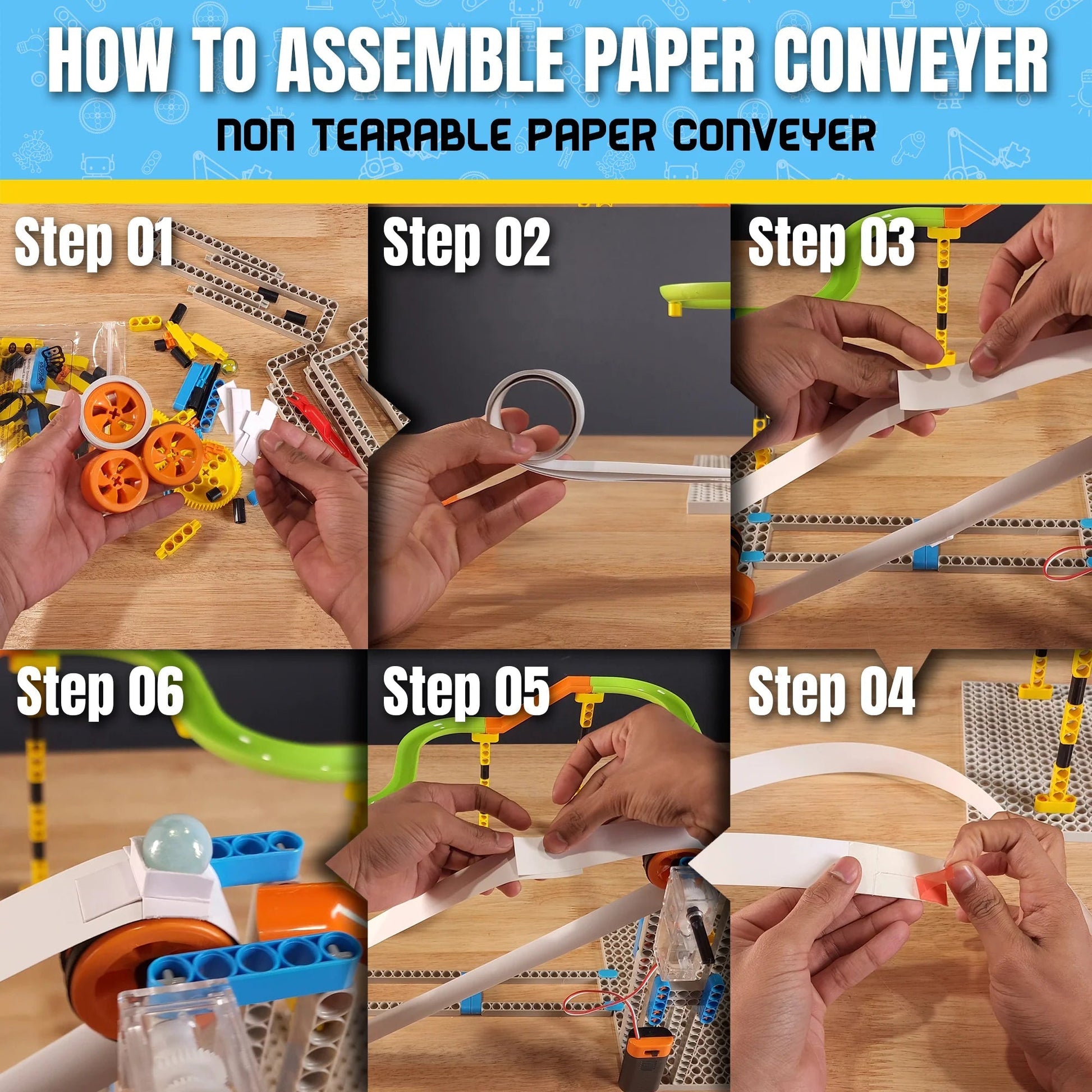 HOW TO ASSEMBLE PAPER CONVEYER

NON TEARABLE PAPER CONVEYER

Step 01

Step 02

Step 03

Step 06

Step 05

Step 04